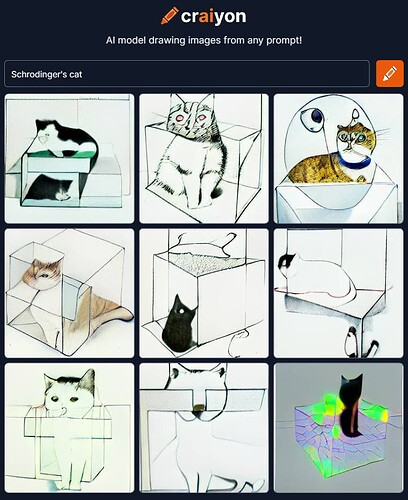 craiyon

AI model drawing images from any prompt!

Schrodinger's cat